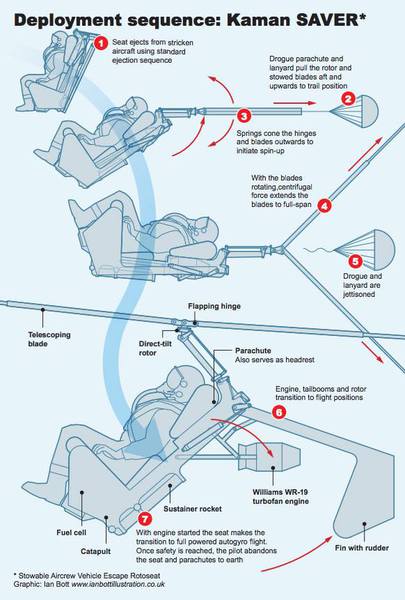 Deployment sequence: Kaman SAVER*

1 Seat ejects from stricken aircraft using standard ejection sequence

Drogue parachute and lanyard pull the rotor and stowed blades aft and upwards to trail position

2

3

Springs cone the hinges and blades outwards to initiate spin-up

With the blades rotating,centrifugal force extends the blades to full-span

4

5

Drogue and lanyard are jettisoned

Flapping hinge

Telescoping blade

Direct-tilt rotor

Parachute
Also serves as headrest

Engine, tailbooms and rotor transition to flight positions

6

Williams WR-19 turbofan engine

Sustainer rocket

Fuel cell

Catapult

7

With engine started the seat makes the transition to full powered autogyro flight. Once safety is reached, the pilot abandons the seat and parachutes to earth

Fin with rudder

* Stowable Aircrew Vehicle Escape Rotoseat
Graphic: Ian Bott www.ianbottillustration.co.uk